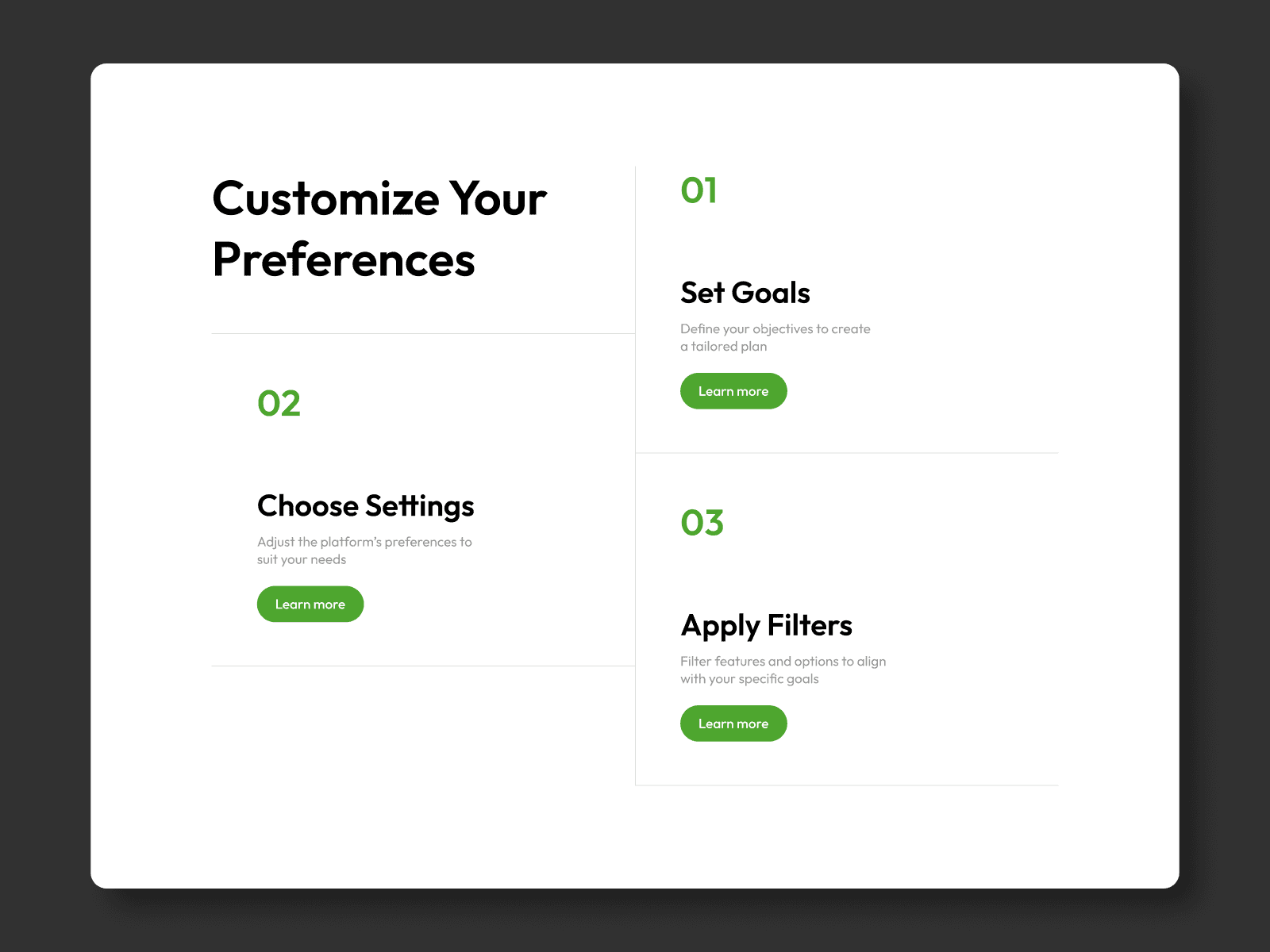 Customize Your Preferences

02

Choose Settings

Adjust the platform's preferences to suit your needs

Learn more

01

Set Goals

Define your objectives to create a tailored plan

Learn more

03

Apply Filters

Filter features and options to align with your specific goals

Learn more